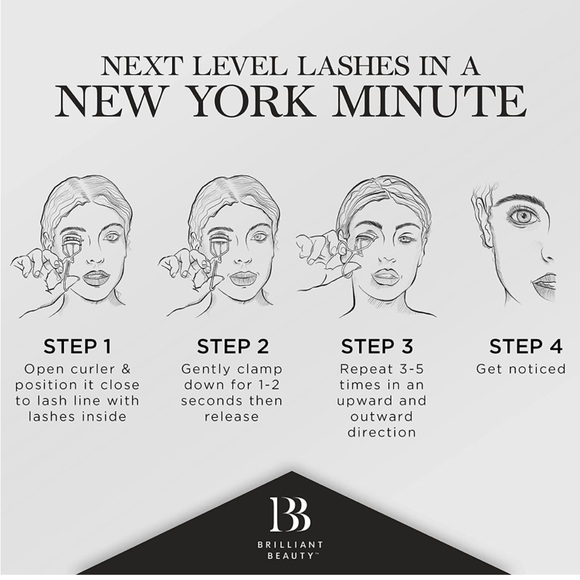 NEXT LEVEL LASHES IN A
NEW YORK MINUTE

STEP 1
Open curler & position it close to lash line with lashes inside

STEP 2
Gently clamp down for 1-2 seconds then release

STEP 3
Repeat 3-5 times in an upward and outward direction

STEP 4
Get noticed

BB
BRILLIANT BEAUTY™